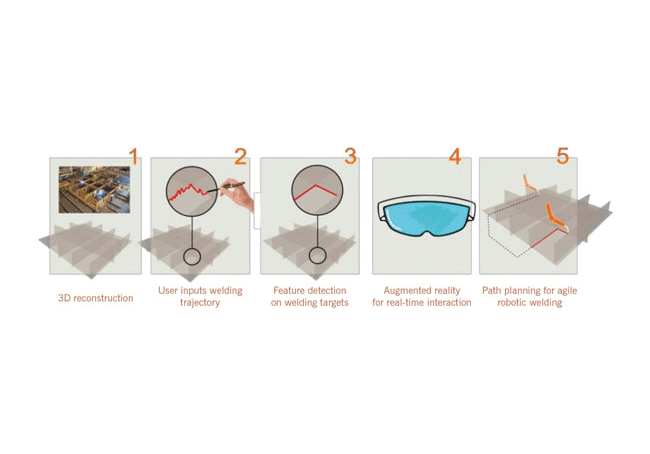 1

3D reconstruction

2

User inputs welding trajectory

3

Feature detection on welding targets

4

Augmented reality for real-time interaction

5

Path planning for agile robotic welding